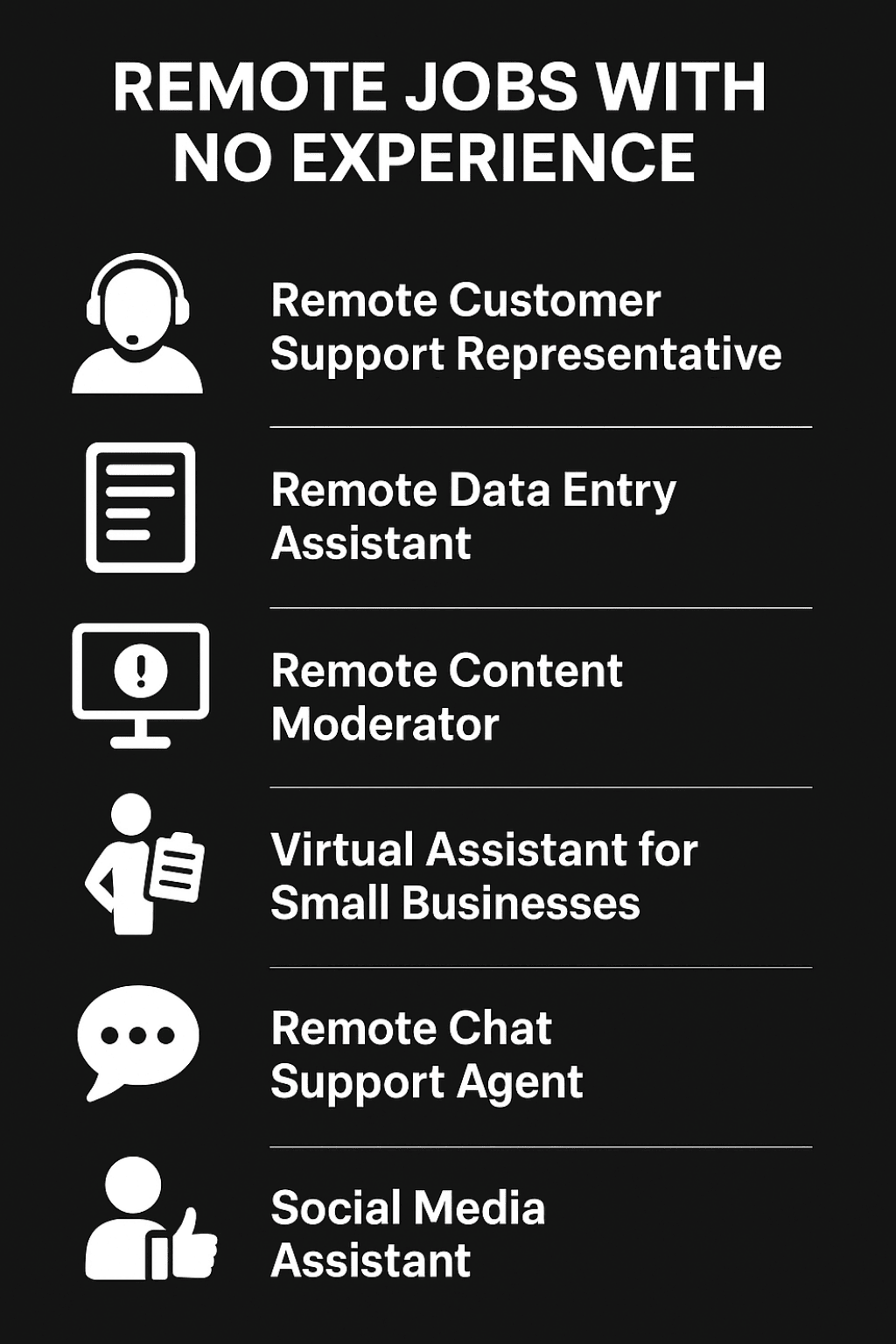 REMOTE JOBS WITH NO EXPERIENCE

Remote Customer Support Representative

Remote Data Entry Assistant

Remote Content Moderator

Virtual Assistant for Small Businesses

Remote Chat Support Agent

Social Media Assistant